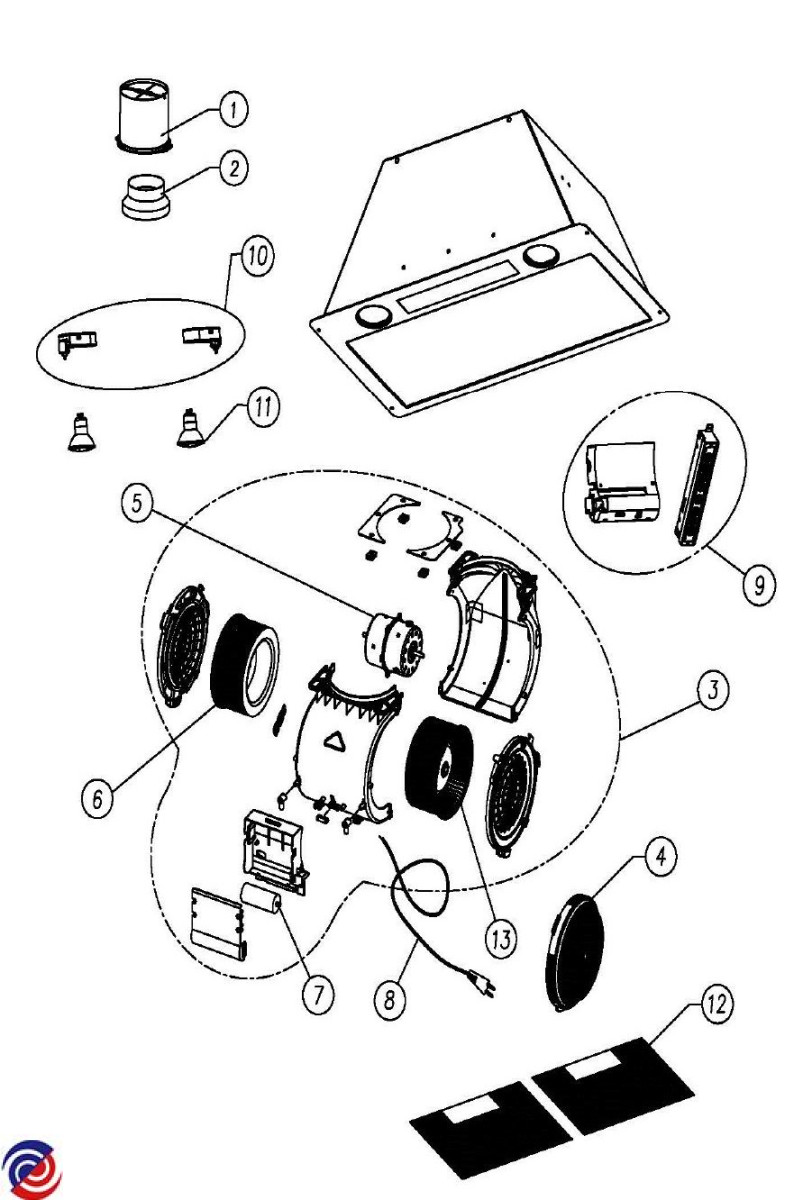 1
2
10
11
5
9
3
6
4
13
7
8
12